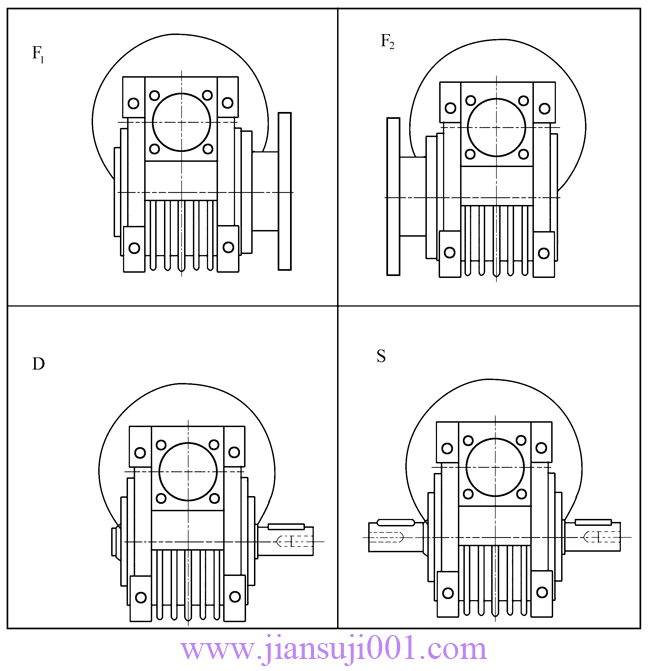 $F_1$

$F_2$

D

S

www.jiansuji001.com